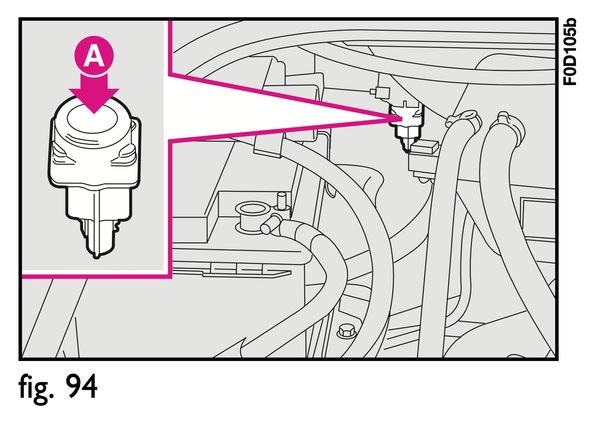 A

F0D105b

fig. 94